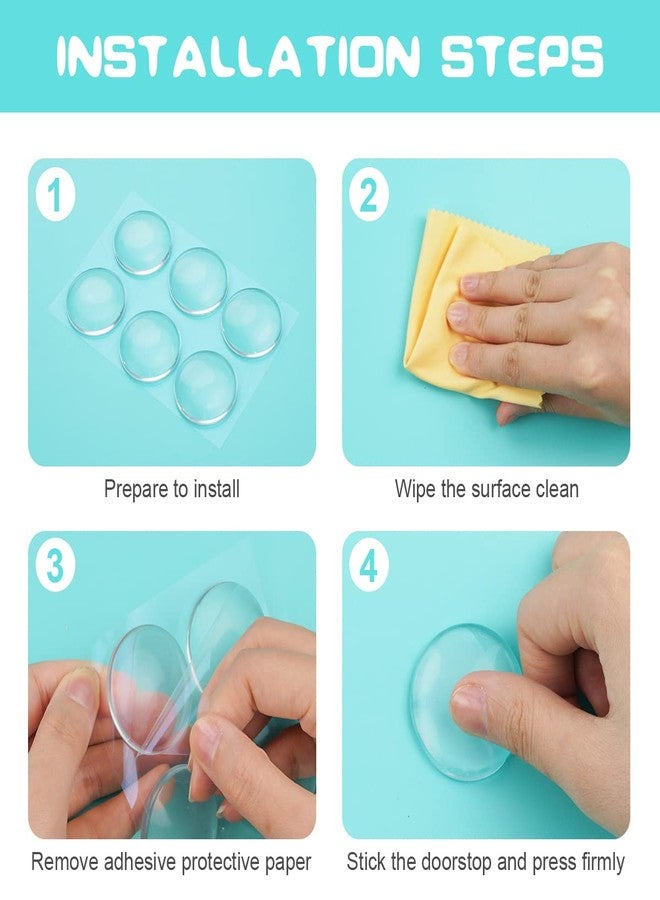 INSTALLATION STEPS

1

Prepare to install

2

Wipe the surface clean

3

Remove adhesive protective paper

4

Stick the doorstop and press firmly